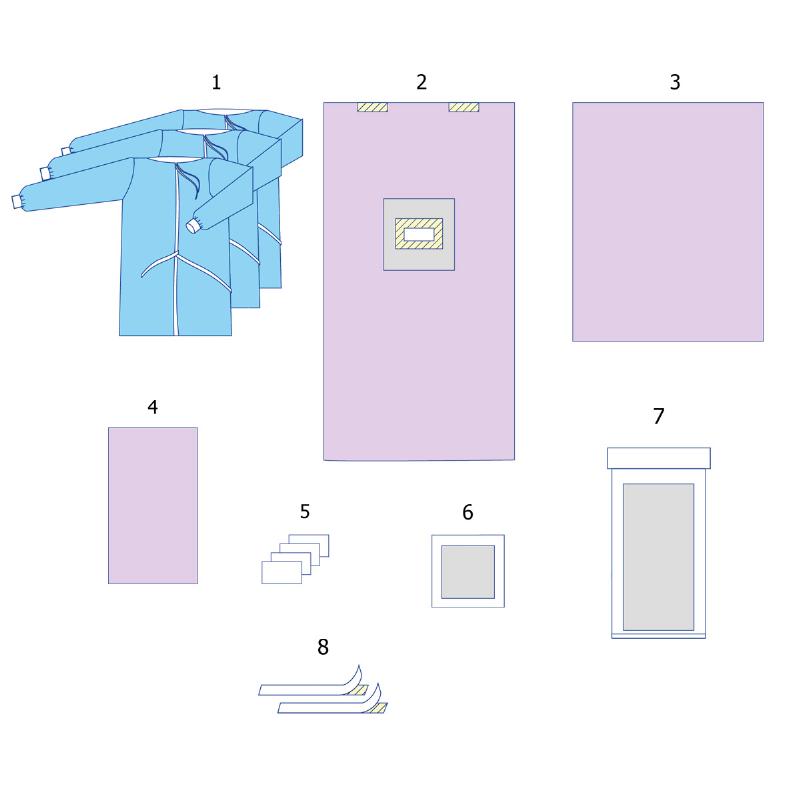 1
2
3
4
5
6
7
8